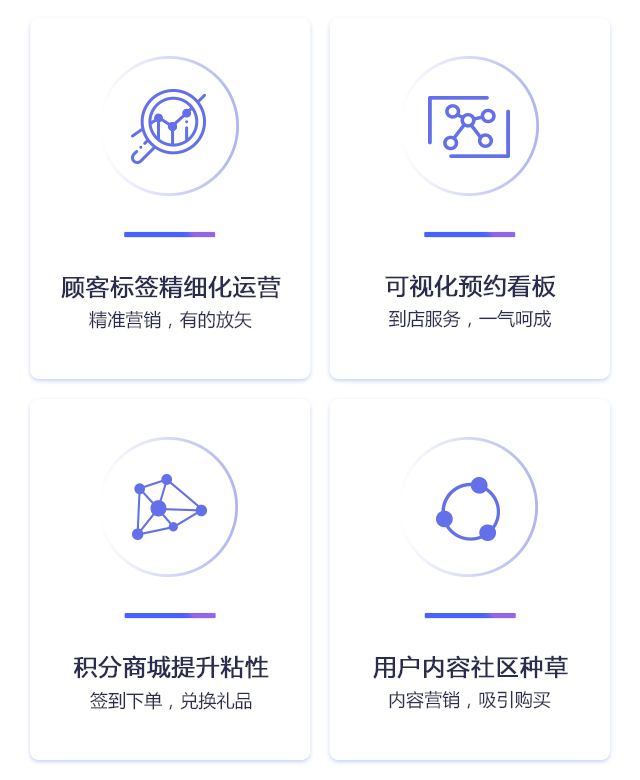 顾客标签精细化运营
精准营销，有的放矢

可视化预约看板
到店服务，一气呵成

积分商城提升粘性
签到下单，兑换礼品

用户内容社区种草
内容营销，吸引购买